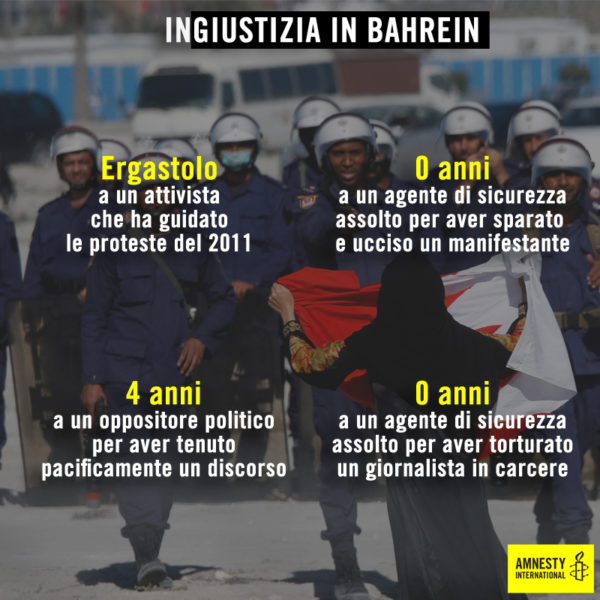 INGIUSTIZIA IN BAHREIN

Ergastolo
a un attivista che ha guidato le proteste del 2011

0 anni
a un agente di sicurezza assolto per aver sparato e ucciso un manifestante

4 anni
a un oppositore politico per aver tenuto pacificamente un discorso

0 anni
a un agente di sicurezza assolto per aver torturato un giornalista in carcere

AMNESTY INTERNATIONAL